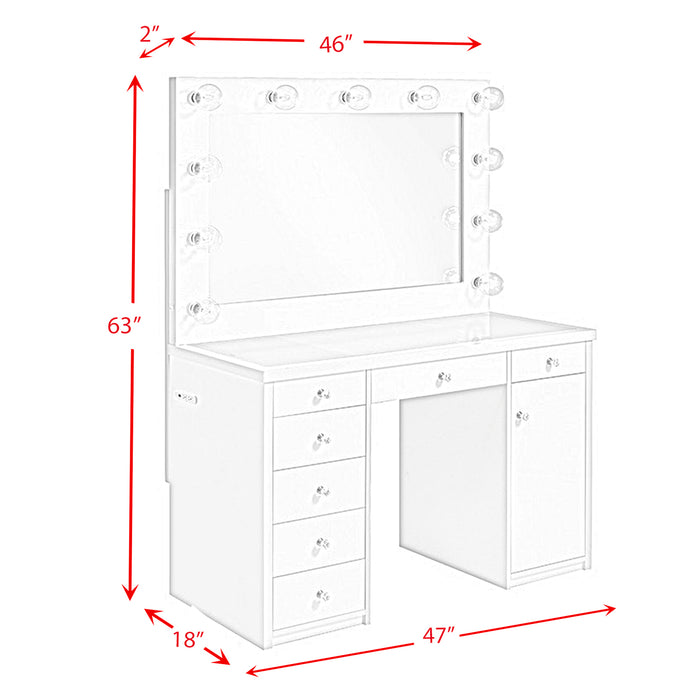 2″
46″
63″
18″
47″