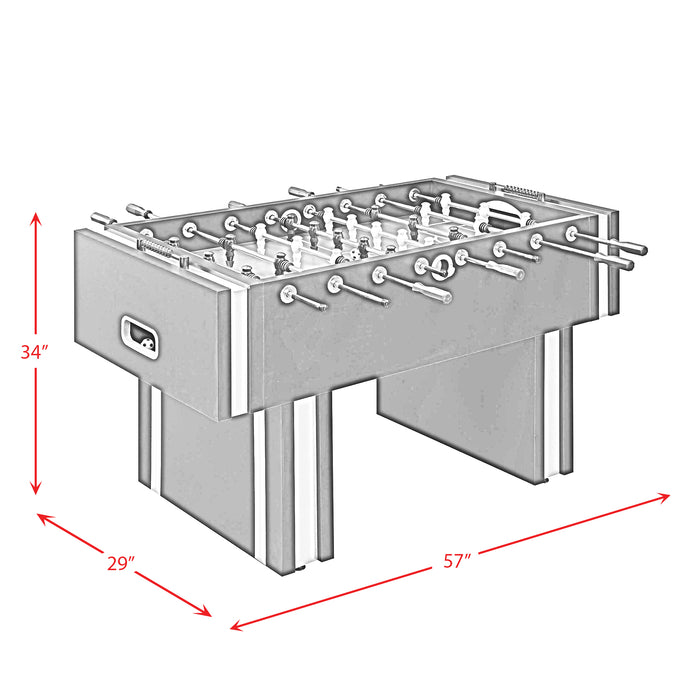 34″

29″

57″