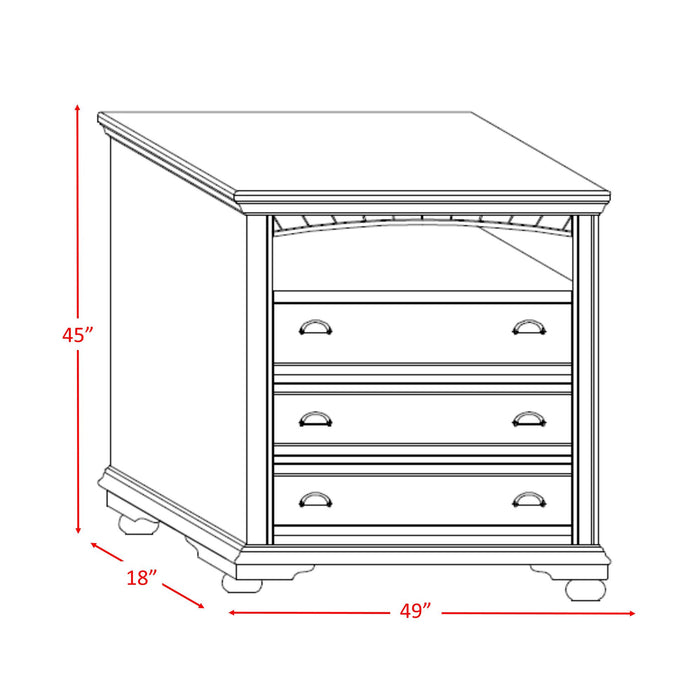 45”

18”

49”