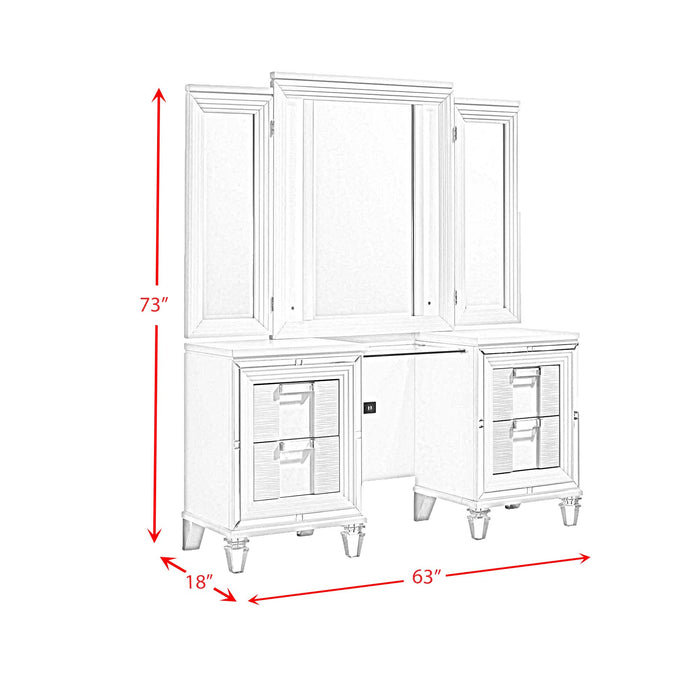 73″

18″

63″